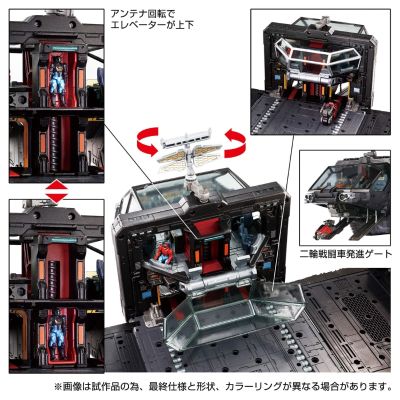 アンテナ回転で
エレベーターが上下

二輪戦闘車発進ゲート

※画像は試作品の為、最終仕様と形状、カラーリングが異なる場合があります。