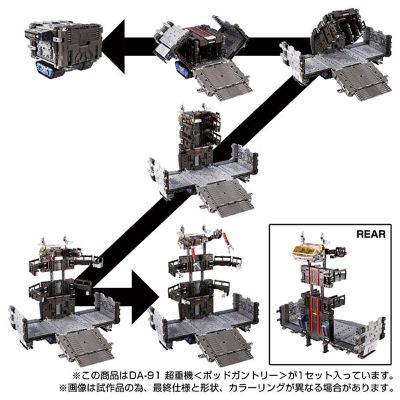 REAR

※この商品はDA-91 超重機＜ポッドガントリー＞が1セット入っています。
※画像は試作品の為、最終仕様と形状、カラーリングが異なる場合があります。