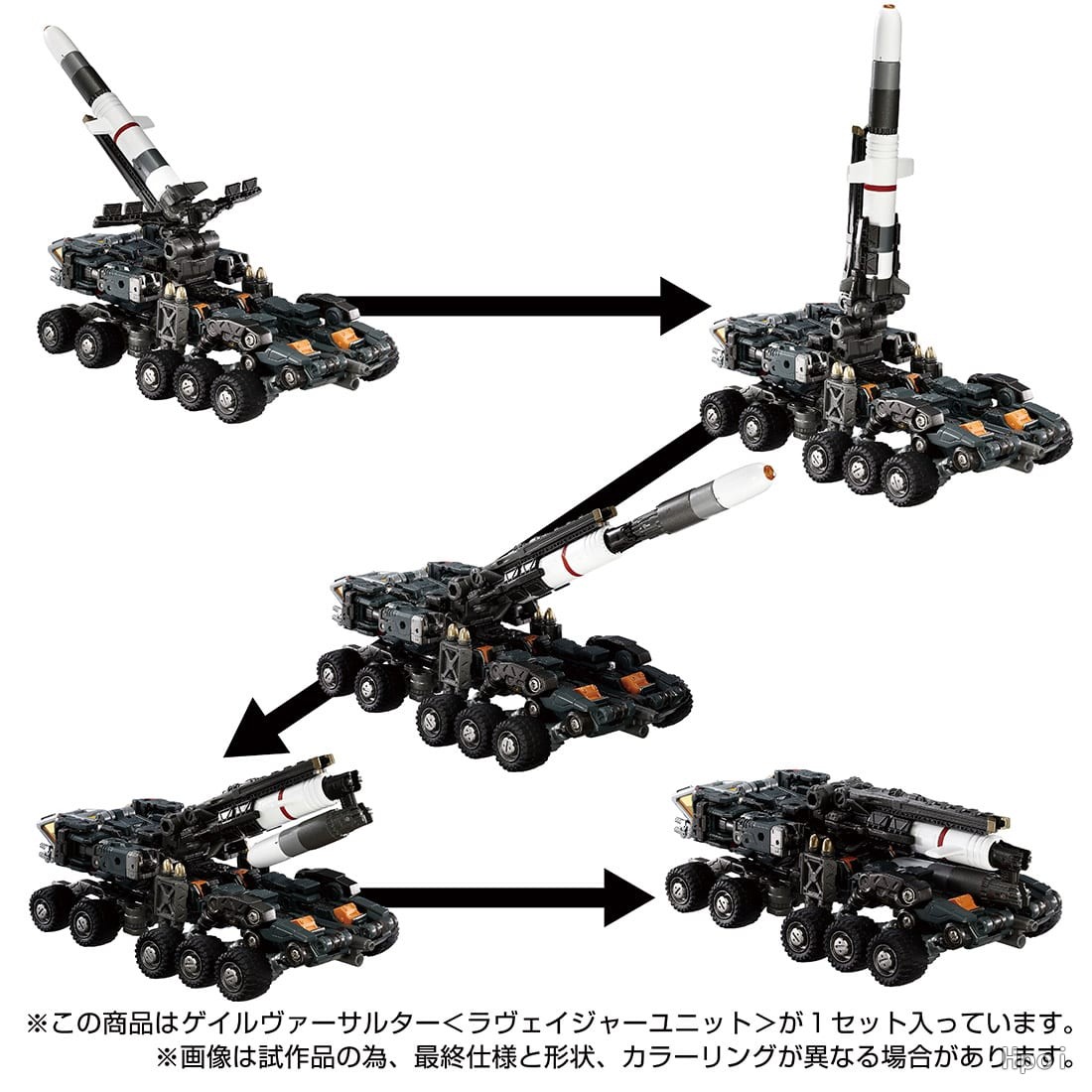 ※この商品はゲイルヴァーサルター＜ラヴェイジャーユニット＞が１セット入っています。
※画像は試作品の為、最終仕様と形状、カラーリングが異なる場合があります。

Hpoi.